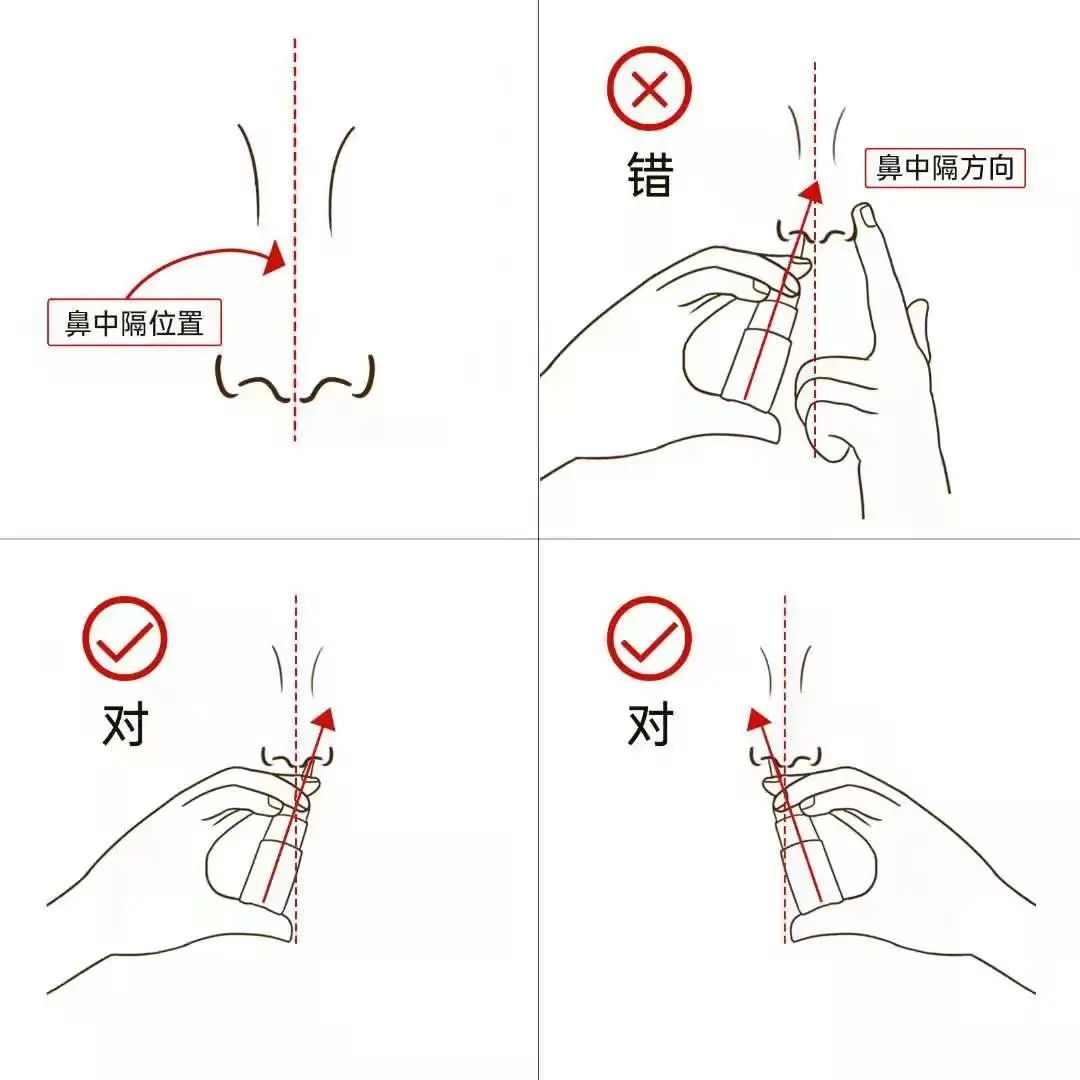 鼻中隔位置

错

鼻中隔方向

对

对